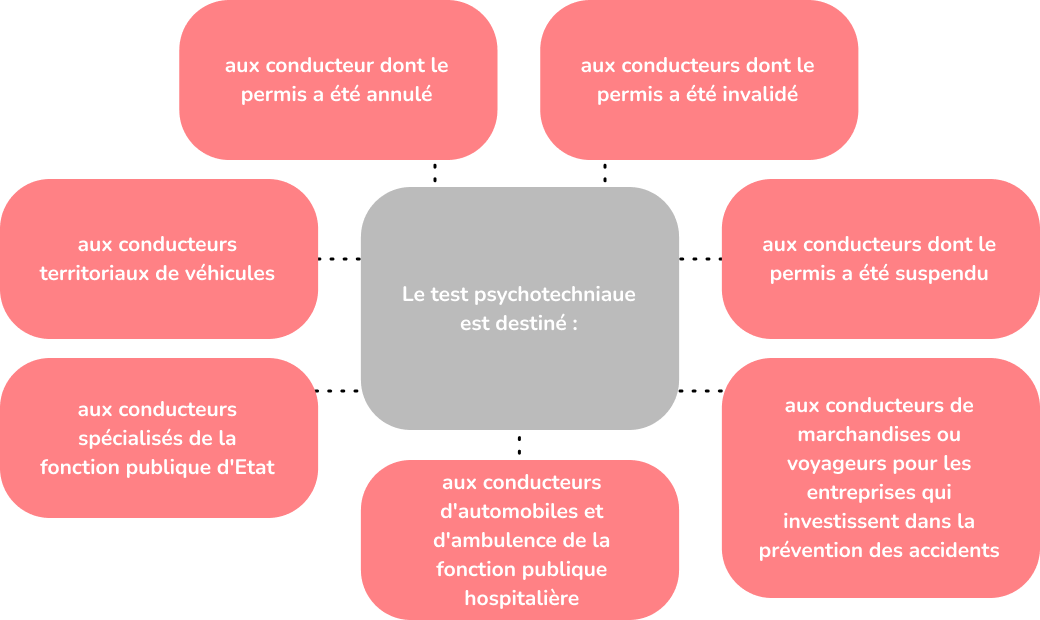 aux conducteur dont le permis a été annulé

aux conducteurs dont le permis a été invalidé

aux conducteurs territoriaux de véhicules

Le test psychotechniaue est destiné :

aux conducteurs dont le permis a été suspendu

aux conducteurs spécialisés de la fonction publique d'Etat

aux conducteurs d'automobiles et d'ambulence de la fonction publique hospitalière

aux conducteurs de marchandises ou voyageurs pour les entreprises qui investissent dans la prévention des accidents